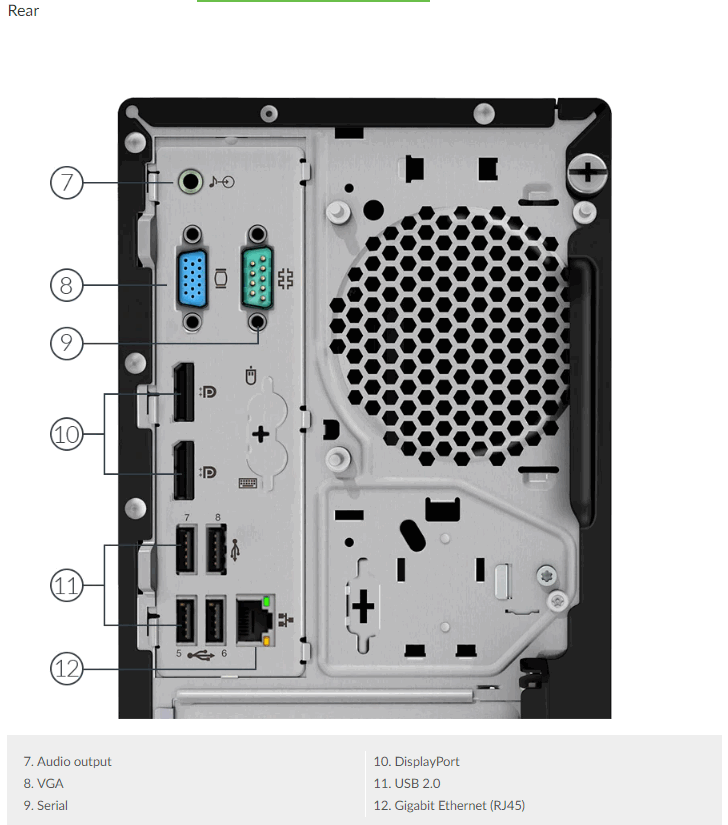 Rear

7

8

9

10

11

12

7 8

5 6

7. Audio output
8. VGA
9. Serial

10. DisplayPort
11. USB 2.0
12. Gigabit Ethernet (RJ45)